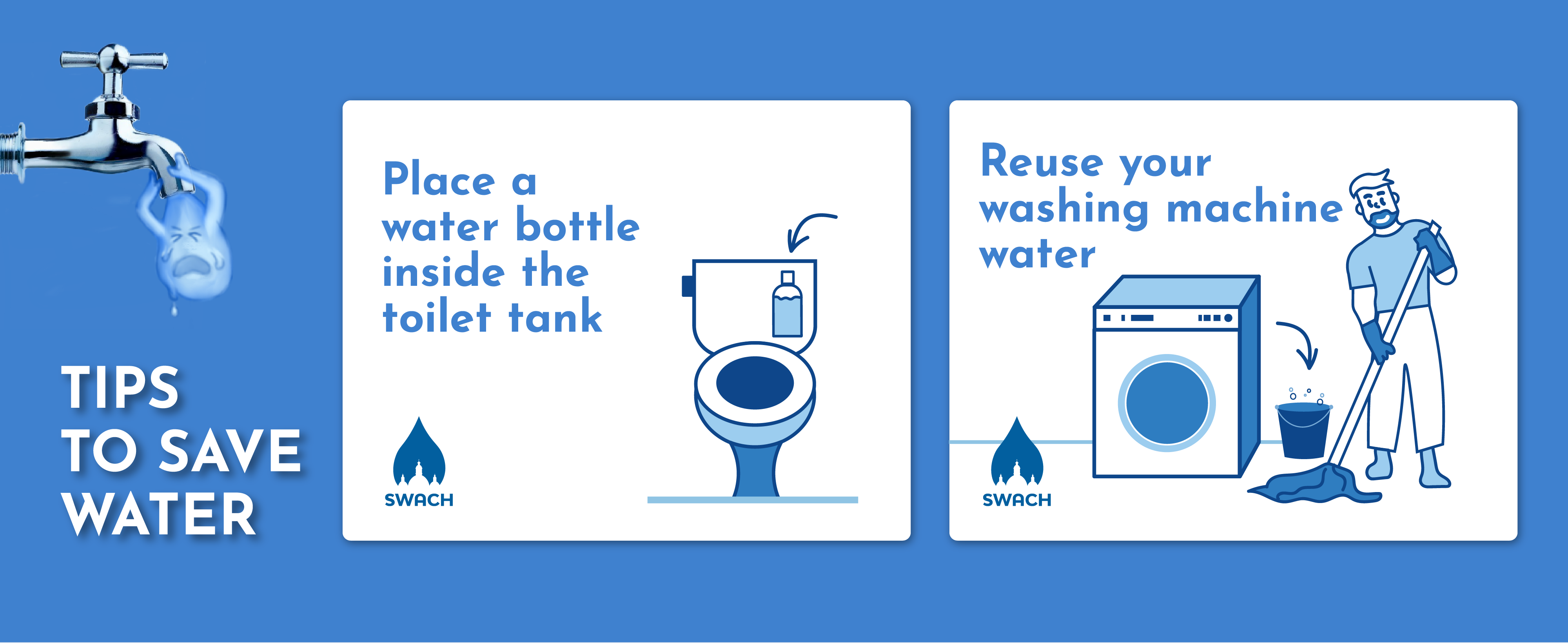 TIPS
TO SAVE
WATER

Place a water bottle inside the toilet tank

SWACH

Reuse your washing machine water

SWACH