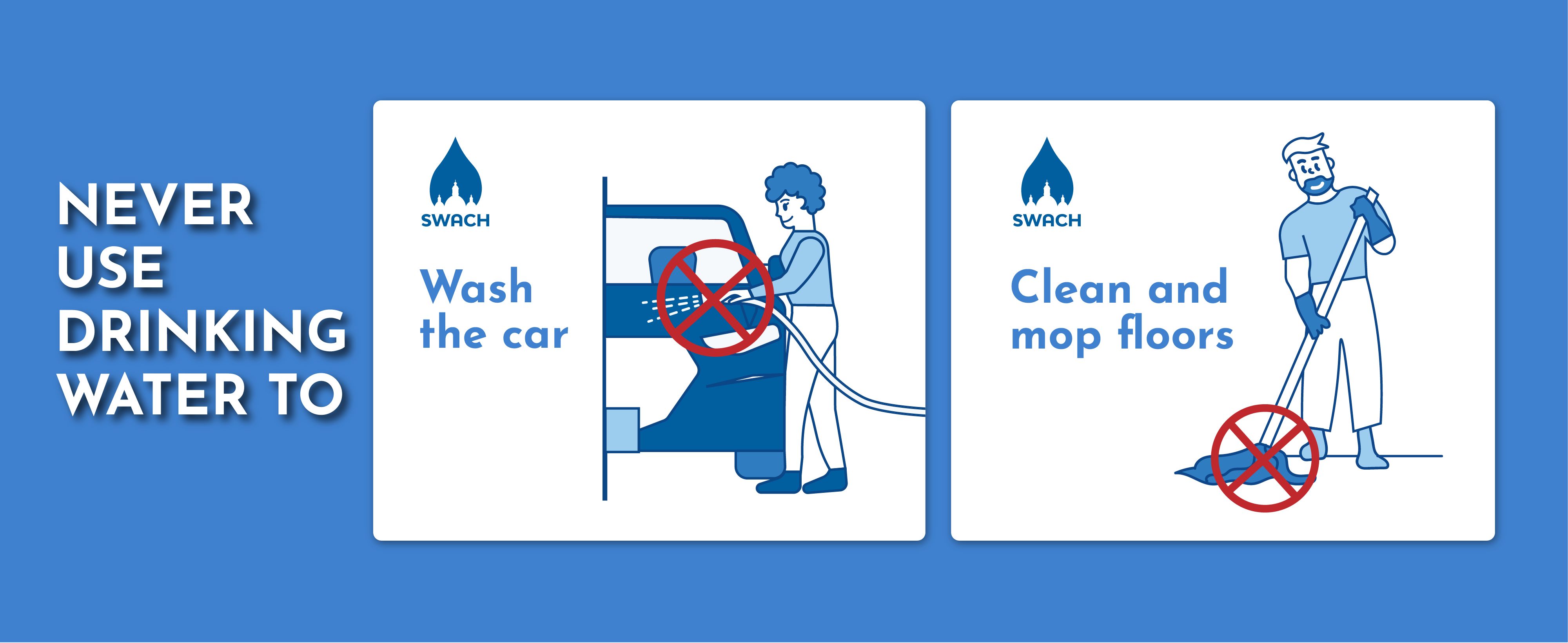 NEVER USE DRINKING WATER TO

SWACH

Wash the car

SWACH

Clean and mop floors